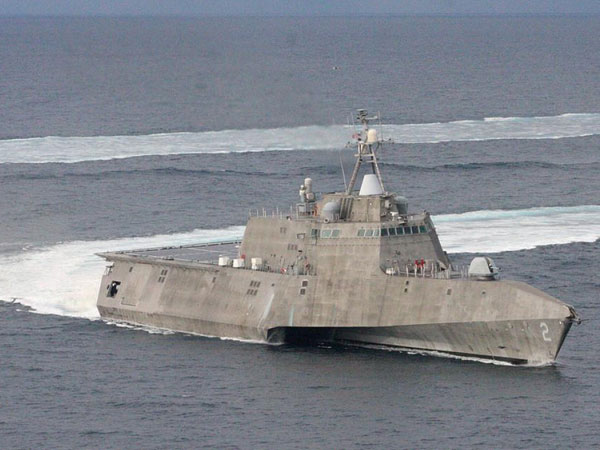 2