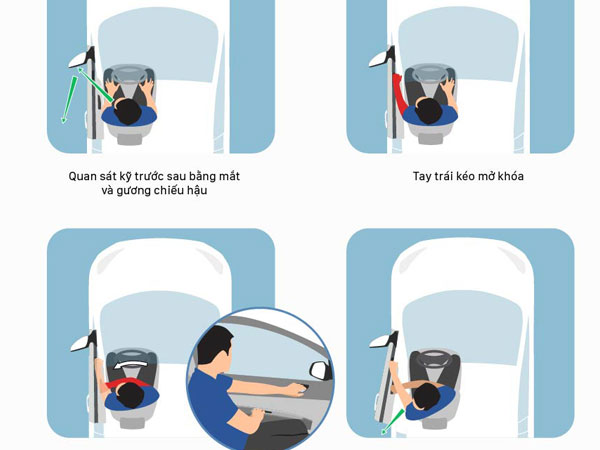 Quan sát kỹ trước sau bằng mắt và gương chiếu hậu

Tay trái kéo mở khóa