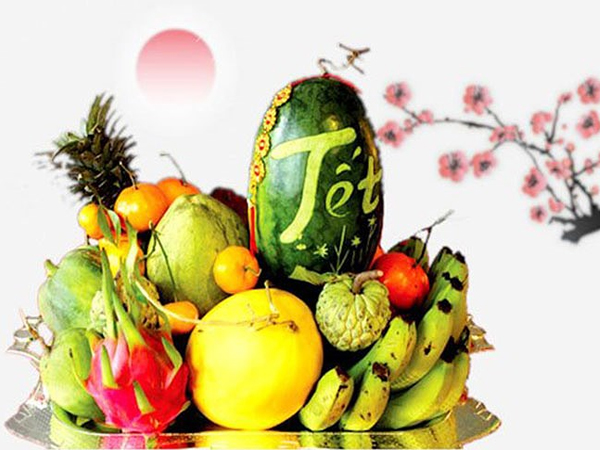 Tết