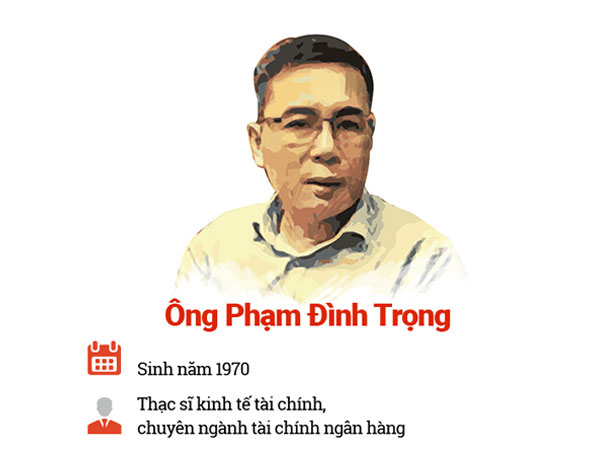 Ông Phạm Đình Trọng

Sinh năm 1970

Thạc sĩ kinh tế tài chính,
chuyên ngành tài chính ngân hàng