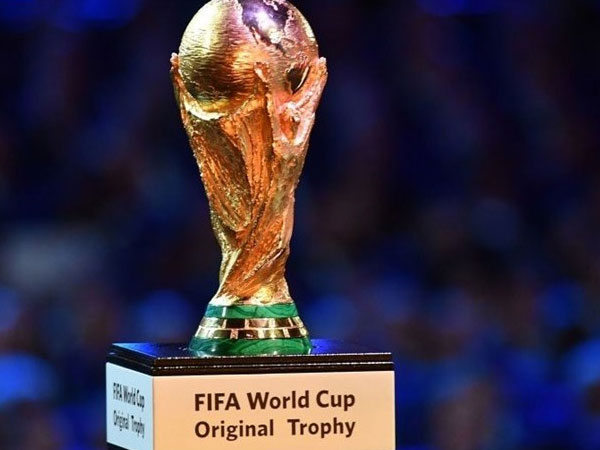 FIFA World Cup
Original Trophy

FIFA World Cup
Original Trophy