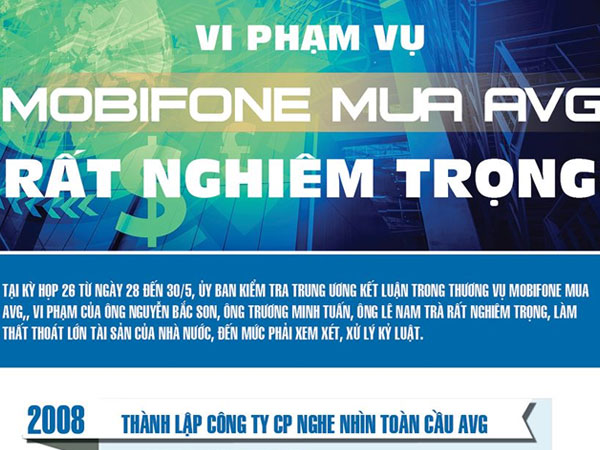 VI PHẠM VỤ
MOBIFONE MUA AVG
RẤT NGHIÊM TRỌNG

TẠI KỲ HỌP 26 TỪ NGÀY 28 ĐẾN 30/5, ỦY BAN KIỂM TRA TRUNG ƯƠNG KẾT LUẬN TRONG THƯƠNG VỤ MOBIFONE MUA AVG,, VI PHẠM CỦA ÔNG NGUYỄN BẮC SON, ÔNG TRƯƠNG MINH TUẤN, ÔNG LÊ NAM TRÀ RẤT NGHIÊM TRỌNG, LÀM THẤT THOÁT LỚN TÀI SẢN CỦA NHÀ NƯỚC, ĐẾN MỨC PHẢI XEM XÉT, XỬ LÝ KỶ LUẬT.

2008 THÀNH LẬP CÔNG TY CP NGHE NHÌN TOÀN CẦU AVG