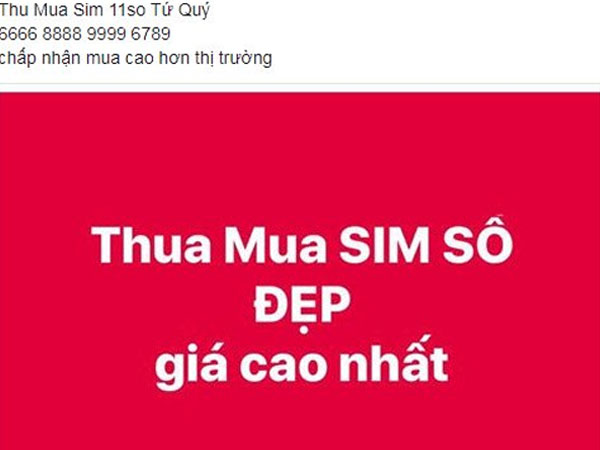 Thu Mua Sim 11so Tứ Quý
6666 8888 9999 6789
chấp nhận mua cao hơn thị trường

Thua Mua SIM SỐ ĐẸP
giá cao nhất