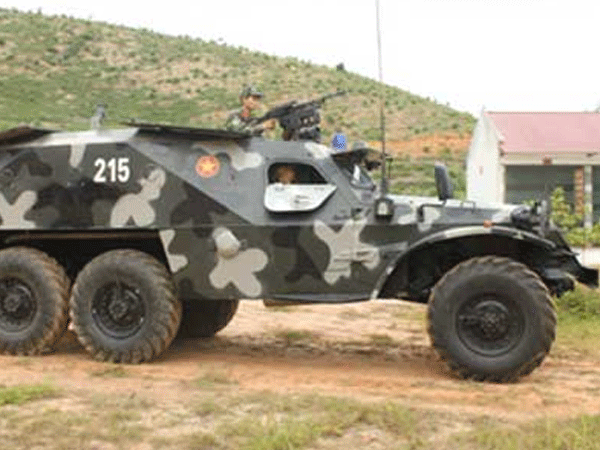 215