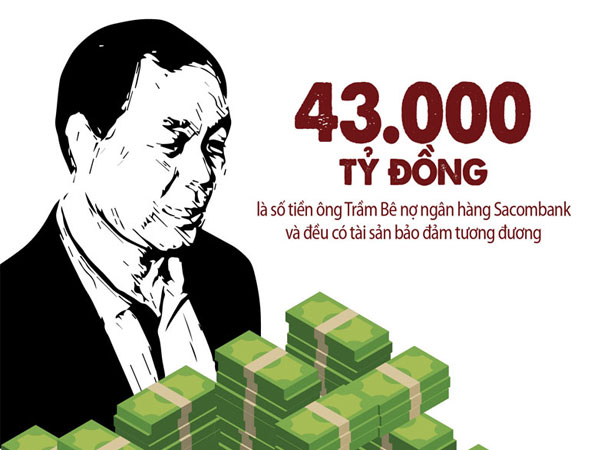 43.000
TỶ ĐỒNG
là số tiền ông Trầm Bê nợ ngân hàng Sacombank và đều có tài sản bảo đảm tương đương