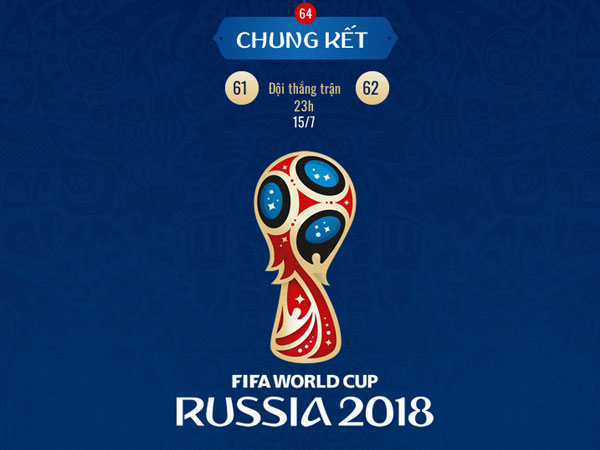 64

CHUNG KẾT

61 Đội thắng trận 62
23h
15/7

FIFA WORLD CUP
RUSSIA 2018