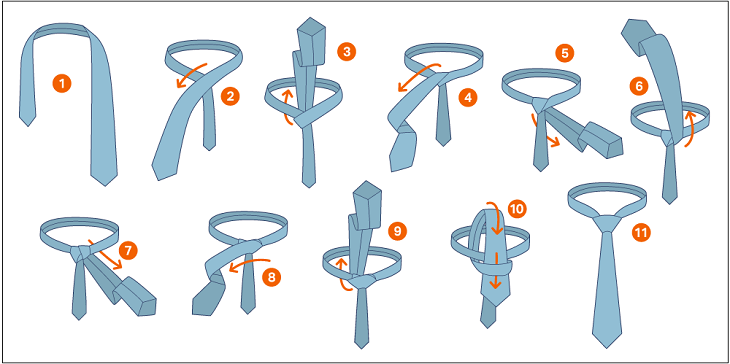 1
2
3
4
5
6
7
8
9
10
11