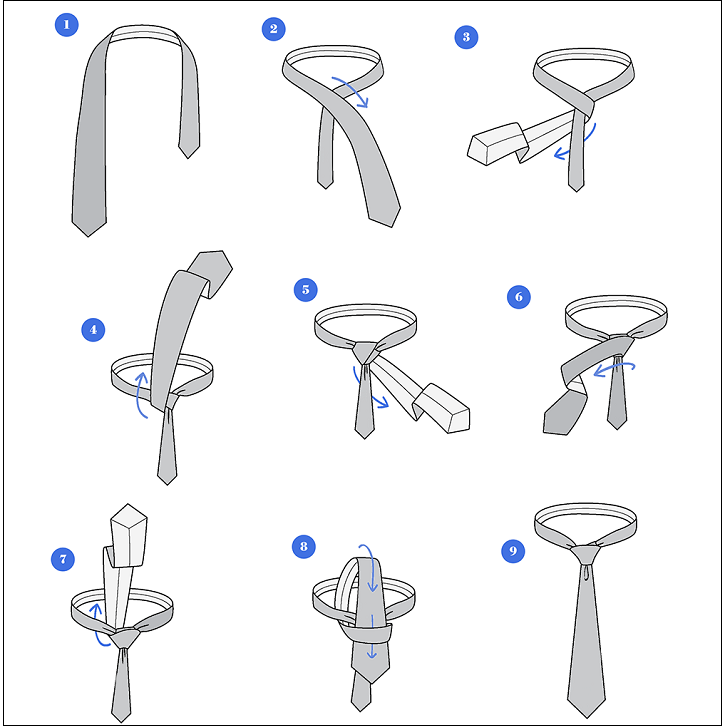 1
2
3
4
5
6
7
8
9