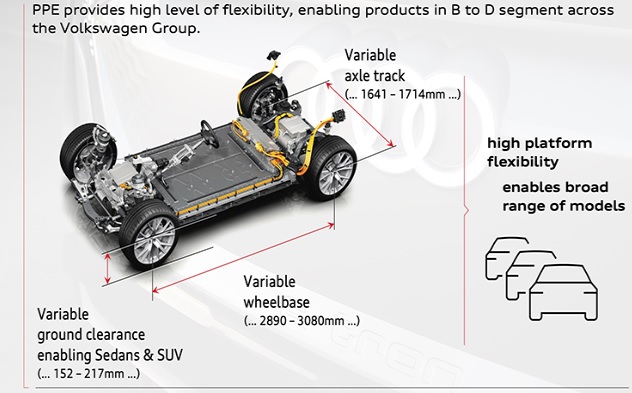 PPE provides high level of flexibility, enabling products in B to D segment across the Volkswagen Group.

Variable axle track
(... 1641 – 1714mm ...)

high platform flexibility

enables broad range of models

Variable wheelbase
(... 2890 – 3080mm ...)

Variable ground clearance enabling Sedans & SUV
(... 152 – 217mm ...)