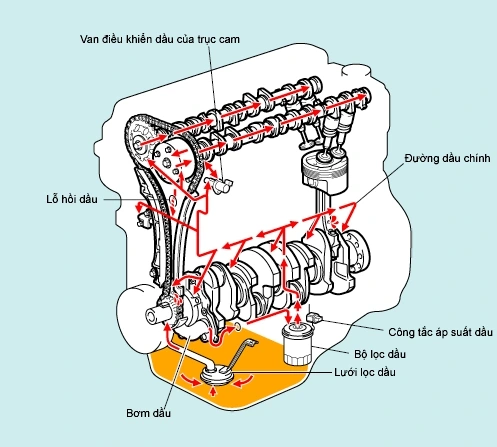 Van điều khiển dầu của trục cam

Đường dầu chính

Lỗ hồi dầu

Công tắc áp suất dầu

Bộ lọc dầu

Lưới lọc dầu

Bơm dầu