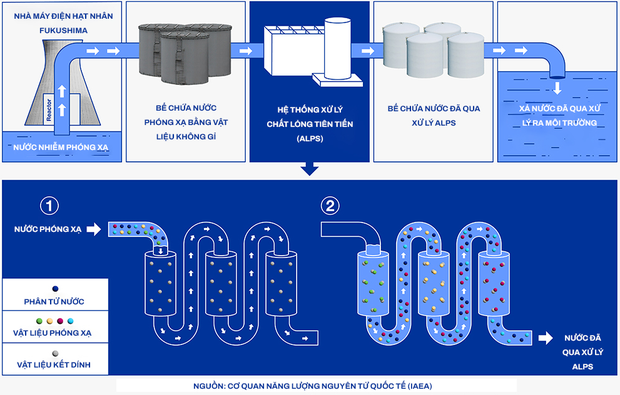 NHÀ MÁY ĐIỆN HẠT NHÂN FUKUSHIMA

Reactor

NƯỚC NHIỄM PHÓNG XẠ

BỂ CHỨA NƯỚC PHÓNG XẠ BẰNG VẬT LIỆU KHÔNG GỈ

HỆ THỐNG XỬ LÝ CHẤT LỎNG TIÊN TIẾN (ALPS)

BỂ CHỨA NƯỚC ĐÃ QUA XỬ LÝ ALPS

XẢ NƯỚC ĐÃ QUA XỬ LÝ RA MÔI TRƯỜNG

1

NƯỚC PHÓNG XẠ

2

PHÂN TỬ NƯỚC

VẬT LIỆU PHÓNG XẠ

VẬT LIỆU KẾT DÍNH

NƯỚC ĐÃ QUA XỬ LÝ ALPS

NGUỒN: CƠ QUAN NĂNG LƯỢNG NGUYÊN TỬ QUỐC TẾ (IAEA)