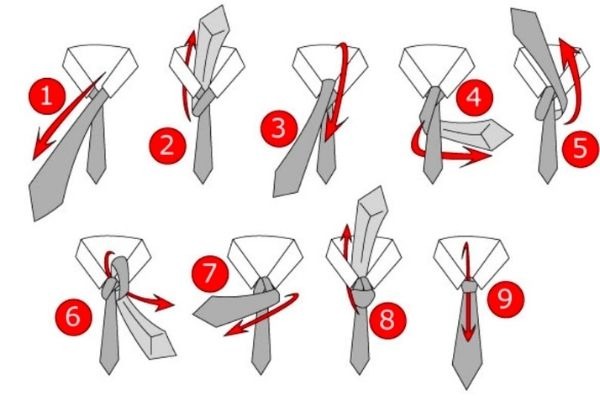 1
2
3
4
5
6
7
8
9