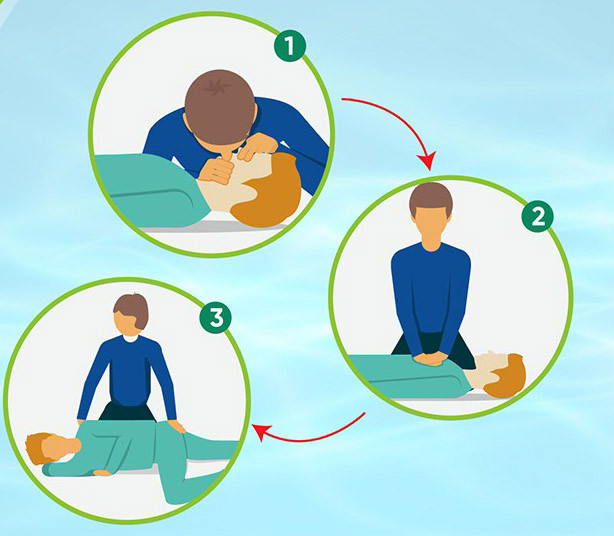 1

2

3