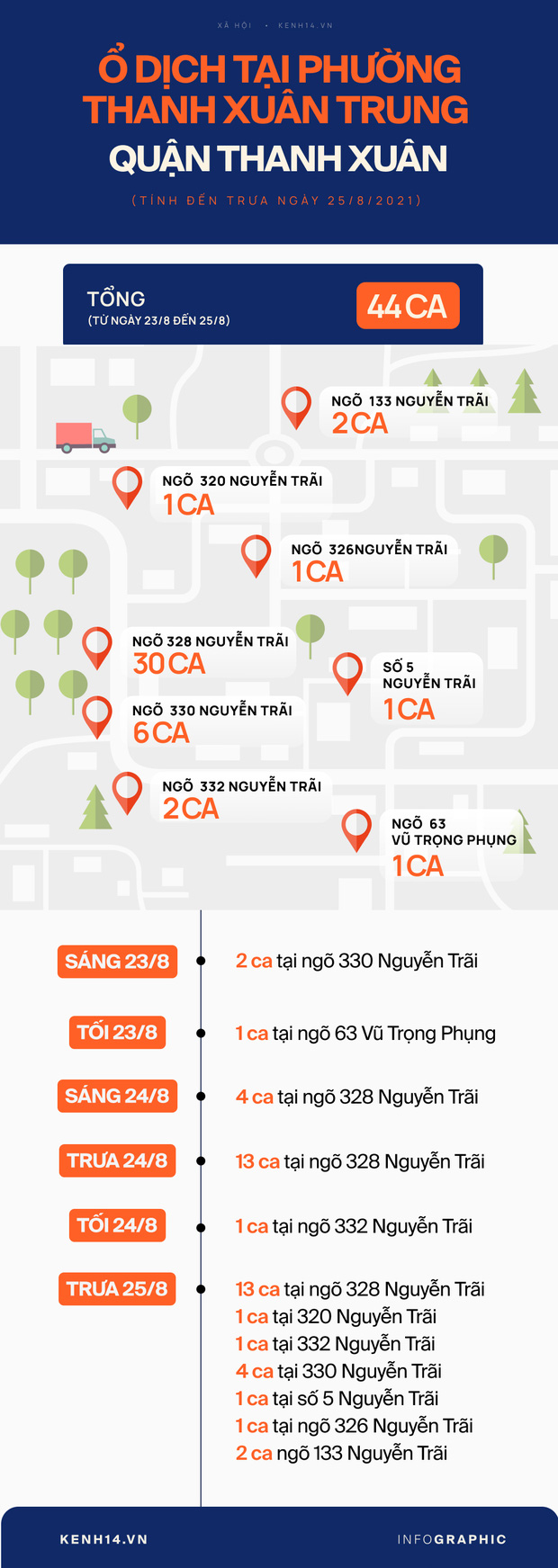 XÃ HỘI • KENH14.VN

Ổ DỊCH TẠI PHƯỜNG THANH XUÂN TRUNG

QUẬN THANH XUÂN

(TÍNH ĐẾN TRƯA NGÀY 25/8/2021)

TỔNG
(TỪ NGÀY 23/8 ĐẾN 25/8)

44 CA

NGÕ 133 NGUYỄN TRÃI
2 CA

NGÕ 320 NGUYỄN TRÃI
1 CA

NGÕ 326NGUYỄN TRÃI
1 CA

NGÕ 328 NGUYỄN TRÃI
30 CA

SỐ 5
NGUYỄN TRÃI
1 CA

NGÕ 330 NGUYỄN TRÃI
6 CA

NGÕ 332 NGUYỄN TRÃI
2 CA

NGÕ 63
VŨ TRỌNG PHỤNG
1 CA

SÁNG 23/8
2 ca tại ngõ 330 Nguyễn Trãi

TỐI 23/8
1 ca tại ngõ 63 Vũ Trọng Phụng

SÁNG 24/8
4 ca tại ngõ 328 Nguyễn Trãi

TRƯA 24/8
13 ca tại ngõ 328 Nguyễn Trãi

TỐI 24/8
1 ca tại ngõ 332 Nguyễn Trãi

TRƯA 25/8
13 ca tại ngõ 328 Nguyễn Trãi
1 ca tại 320 Nguyễn Trãi
1 ca tại 332 Nguyễn Trãi
4 ca tại 330 Nguyễn Trãi
1 ca tại số 5 Nguyễn Trãi
1 ca tại ngõ 326 Nguyễn Trãi
2 ca ngõ 133 Nguyễn Trãi

KENH14.VN

INFOGRAPHIC