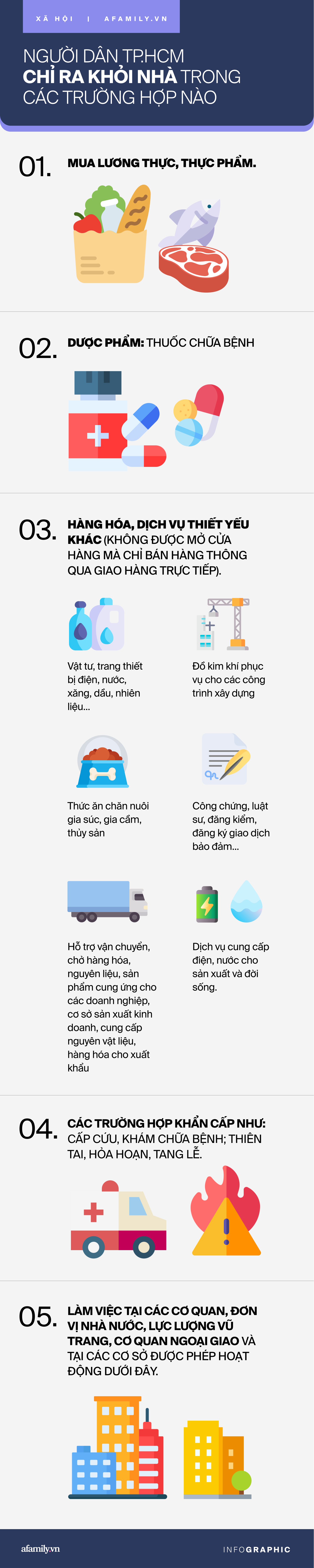 XÃ HỘI | AFAMILY.VN

NGƯỜI DÂN TP.HCM CHỈ RA KHỎI NHÀ TRONG CÁC TRƯỜNG HỢP NÀO

01. MUA LƯƠNG THỰC, THỰC PHẨM.

02. DƯỢC PHẨM: THUỐC CHỮA BỆNH

03. HÀNG HÓA, DỊCH VỤ THIẾT YẾU KHÁC (KHÔNG ĐƯỢC MỞ CỬA HÀNG MÀ CHỈ BÁN HÀNG THÔNG QUA GIAO HÀNG TRỰC TIẾP).

Vật tư, trang thiết bị điện, nước, xăng, dầu, nhiên liệu...

Đồ kim khí phục vụ cho các công trình xây dựng

Thức ăn chăn nuôi gia súc, gia cầm, thủy sản

Công chứng, luật sư, đăng kiểm, đăng ký giao dịch bảo đảm...

Hỗ trợ vận chuyển, chở hàng hóa, nguyên liệu, sản phẩm cung ứng cho các doanh nghiệp, cơ sở sản xuất kinh doanh, cung cấp nguyên vật liệu, hàng hóa cho xuất khẩu

Dịch vụ cung cấp điện, nước cho sản xuất và đời sống.

04. CÁC TRƯỜNG HỢP KHẨN CẤP NHƯ: CẤP CỨU, KHÁM CHỮA BỆNH; THIÊN TAI, HỎA HOẠN, TANG LỄ.

05. LÀM VIỆC TẠI CÁC CƠ QUAN, ĐƠN VỊ NHÀ NƯỚC, LỰC LƯỢNG VŨ TRANG, CƠ QUAN NGOẠI GIAO VÀ TẠI CÁC CƠ SỞ ĐƯỢC PHÉP HOẠT ĐỘNG DƯỚI ĐÂY.

afamily.vn

INFOGRAPHIC