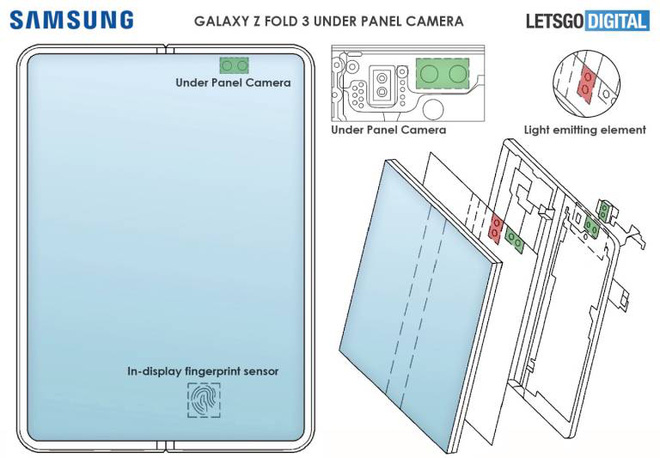 SAMSUNG

GALAXY Z FOLD 3 UNDER PANEL CAMERA

LETSGO DIGITAL

Under Panel Camera

Under Panel Camera

Light emitting element

In-display fingerprint sensor