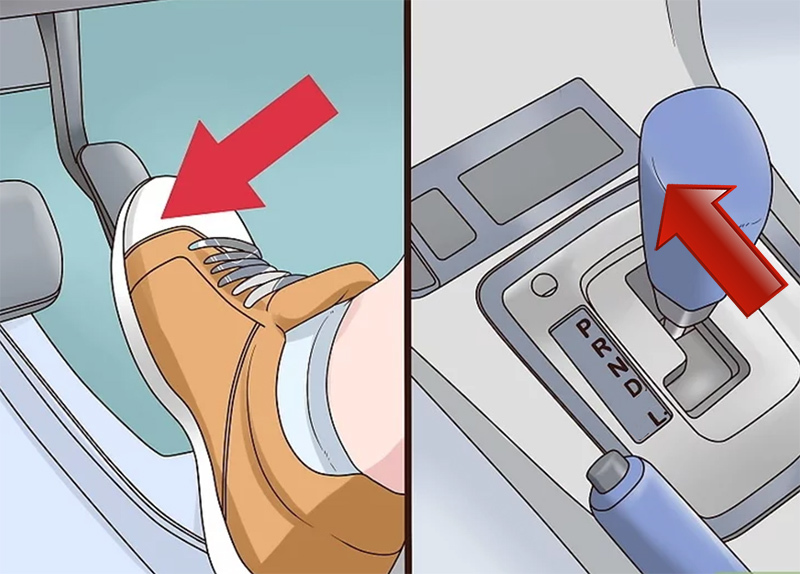 P
R
N
D
L