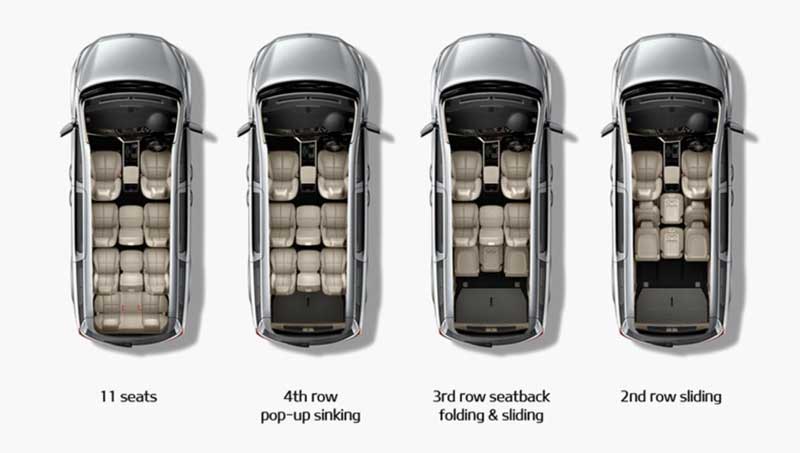 11 seats

4th row
pop-up sinking

3rd row seatback
folding & sliding

2nd row sliding