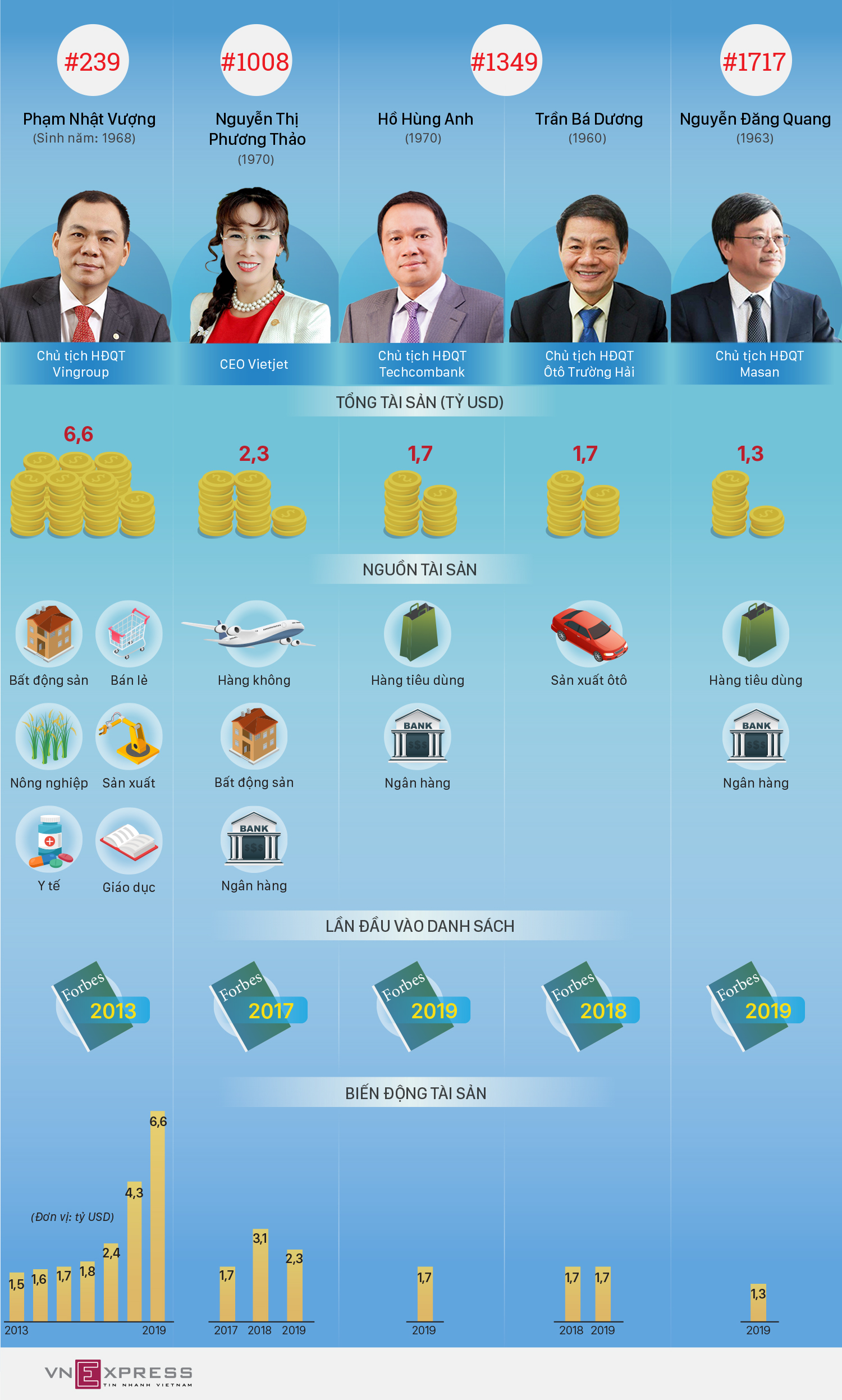 #239
Phạm Nhật Vượng
(Sinh năm: 1968)
Chủ tịch HĐQT Vingroup

#1008
Nguyễn Thị Phương Thảo
(1970)
CEO Vietjet

#1349
Hồ Hùng Anh
(1970)
Chủ tịch HĐQT Techcombank

Trần Bá Dương
(1960)
Chủ tịch HĐQT Ôtô Trường Hải

#1717
Nguyễn Đăng Quang
(1963)
Chủ tịch HĐQT Masan

TỔNG TÀI SẢN (TỶ USD)

6,6
2,3
1,7
1,7
1,3

NGUỒN TÀI SẢN

Bất động sản
Bán lẻ
Nông nghiệp
Sản xuất
Y tế
Giáo dục

Hàng không
Bất động sản
BANK
Ngân hàng

Hàng tiêu dùng
BANK
Ngân hàng

Sản xuất ôtô

Hàng tiêu dùng
BANK
Ngân hàng

LẦN ĐẦU VÀO DANH SÁCH

Forbes 2013
Forbes 2017
Forbes 2019
Forbes 2018
Forbes 2019

BIẾN ĐỘNG TÀI SẢN

(Đơn vị: tỷ USD)
1,5 1,6 1,7 1,8 2,4 4,3 6,6
2013 2019

1,7 3,1 2,3
2017 2018 2019

1,7
2019

1,7 1,7
2018 2019

1,3
2019

VNEXPRESS
TIN NHANH VIETNAM