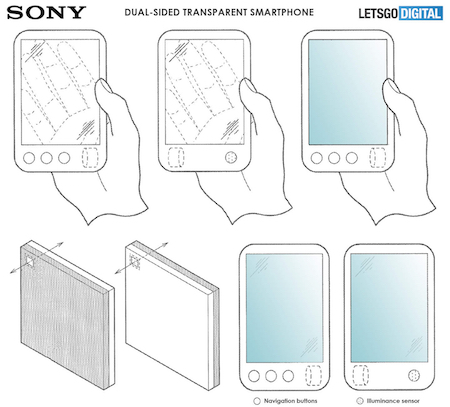 SONY

DUAL-SIDED TRANSPARENT SMARTPHONE

LETSGO DIGITAL

Navigation buttons

Illuminance sensor