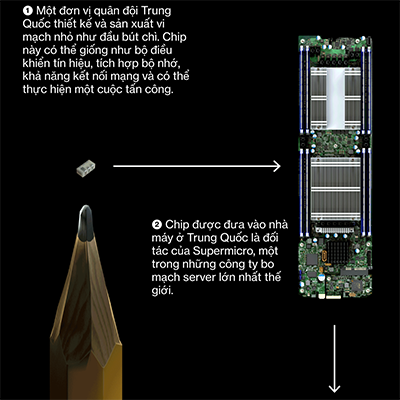 ❶ Một đơn vị quân đội Trung Quốc thiết kế và sản xuất vi mạch nhỏ như đầu bút chì. Chip này có thể giống như bộ điều khiển tín hiệu, tích hợp bộ nhớ, khả năng kết nối mạng và có thể thực hiện một cuộc tấn công.

❷ Chip được đưa vào nhà máy ở Trung Quốc là đối tác của Supermicro, một trong những công ty bo mạch server lớn nhất thế giới.