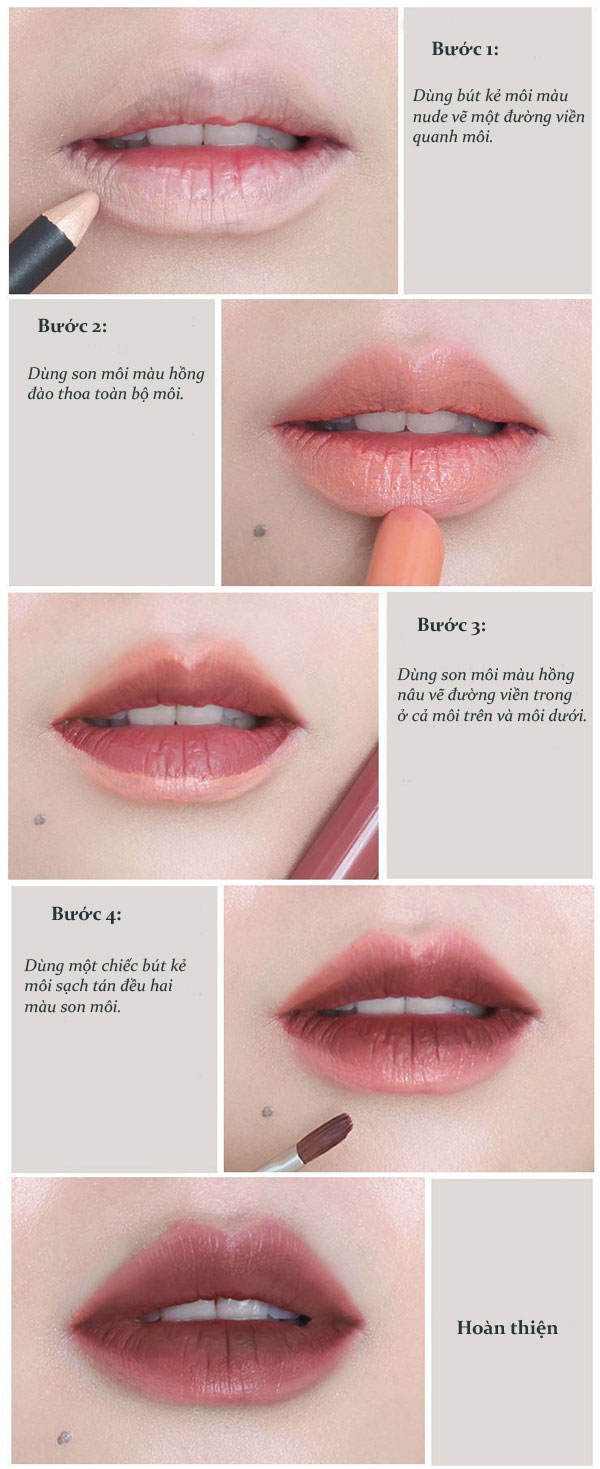 Bước 1:

Dùng bút kẻ môi màu nude vẽ một đường viền quanh môi.

Bước 2:

Dùng son môi màu hồng đào thoa toàn bộ môi.

Bước 3:

Dùng son môi màu hồng nâu vẽ đường viền trong ở cả môi trên và môi dưới.

Bước 4:

Dùng một chiếc bút kẻ môi sạch tán đều hai màu son môi.

Hoàn thiện