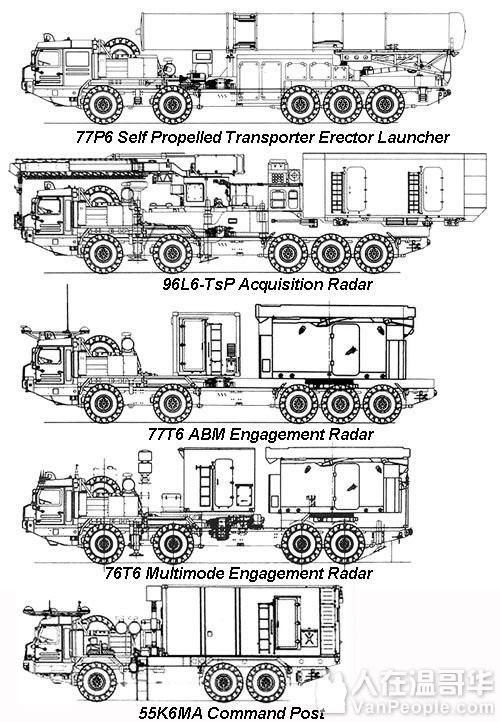 77P6 Self Propelled Transporter Erector Launcher

96L6-TsP Acquisition Radar

77T6 ABM Engagement Radar

76T6 Multimode Engagement Radar

55K6MA Command Post

人在温哥华
VanPeople.com