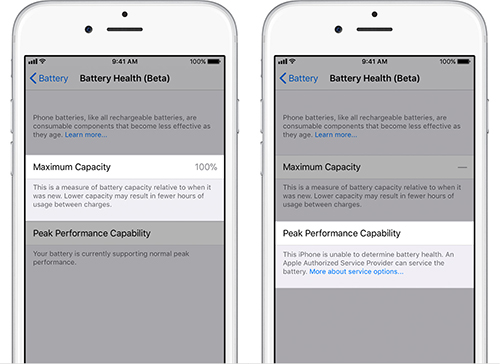 9:41 AM
100%

Battery
Battery Health (Beta)

Phone batteries, like all rechargeable batteries, are consumable components that become less effective as they age. Learn more...

Maximum Capacity
100%

This is a measure of battery capacity relative to when it was new. Lower capacity may result in fewer hours of usage between charges.

Peak Performance Capability

Your battery is currently supporting normal peak performance.

9:41 AM
100%

Battery
Battery Health (Beta)

Phone batteries, like all rechargeable batteries, are consumable components that become less effective as they age. Learn more...

Maximum Capacity
—

This is a measure of battery capacity relative to when it was new. Lower capacity may result in fewer hours of usage between charges.

Peak Performance Capability

This iPhone is unable to determine battery health. An Apple Authorized Service Provider can service the battery. More about service options...