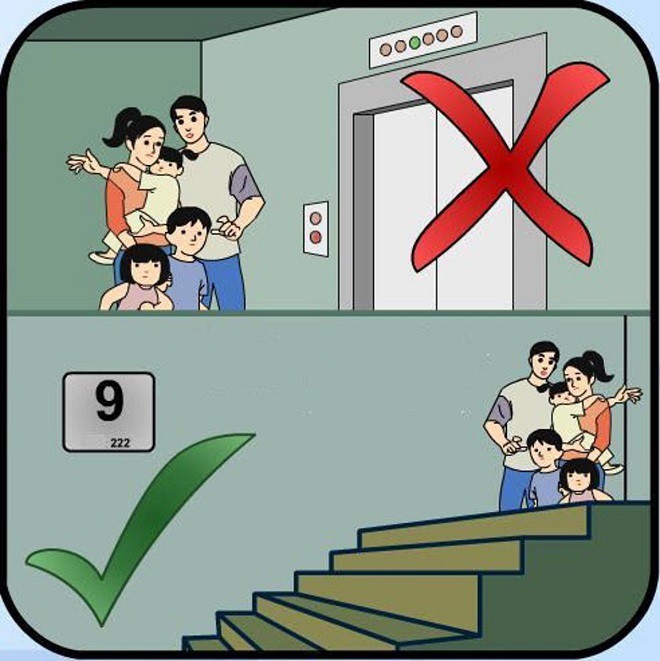 9
222