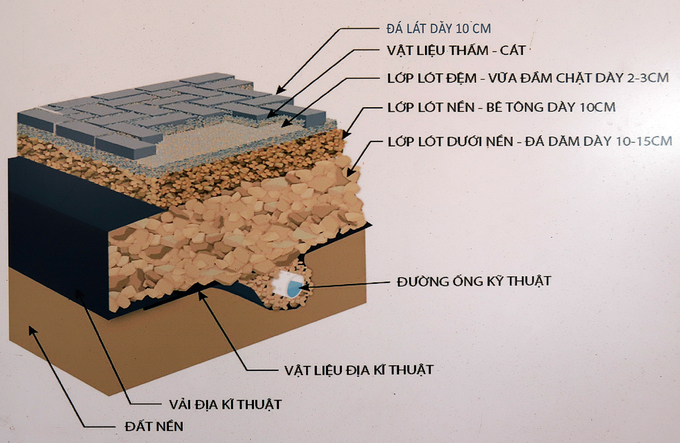 ĐÁ LÁT DÀY 10 CM
VẬT LIỆU THẤM - CÁT
LỚP LÓT ĐỆM - VỮA ĐẦM CHẶT DÀY 2-3CM
LỚP LÓT NỀN - BÊ TÔNG DÀY 10CM
LỚP LÓT DƯỚI NỀN - ĐÁ DĂM DÀY 10-15CM
ĐƯỜNG ỐNG KỸ THUẬT
VẬT LIỆU ĐỊA KĨ THUẬT
VẢI ĐỊA KĨ THUẬT
ĐẤT NỀN