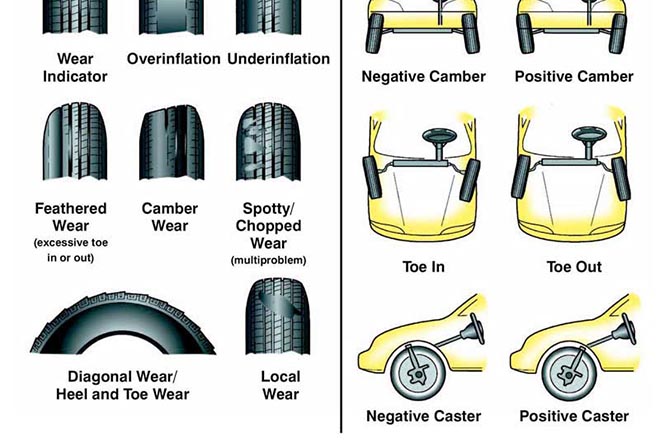 Wear Indicator

Overinflation

Underinflation

Feathered Wear
(excessive toe in or out)

Camber Wear

Spotty/ Chopped Wear
(multiproblem)

Diagonal Wear/ Heel and Toe Wear

Local Wear

Negative Camber

Positive Camber

Toe In

Toe Out

Negative Caster

Positive Caster