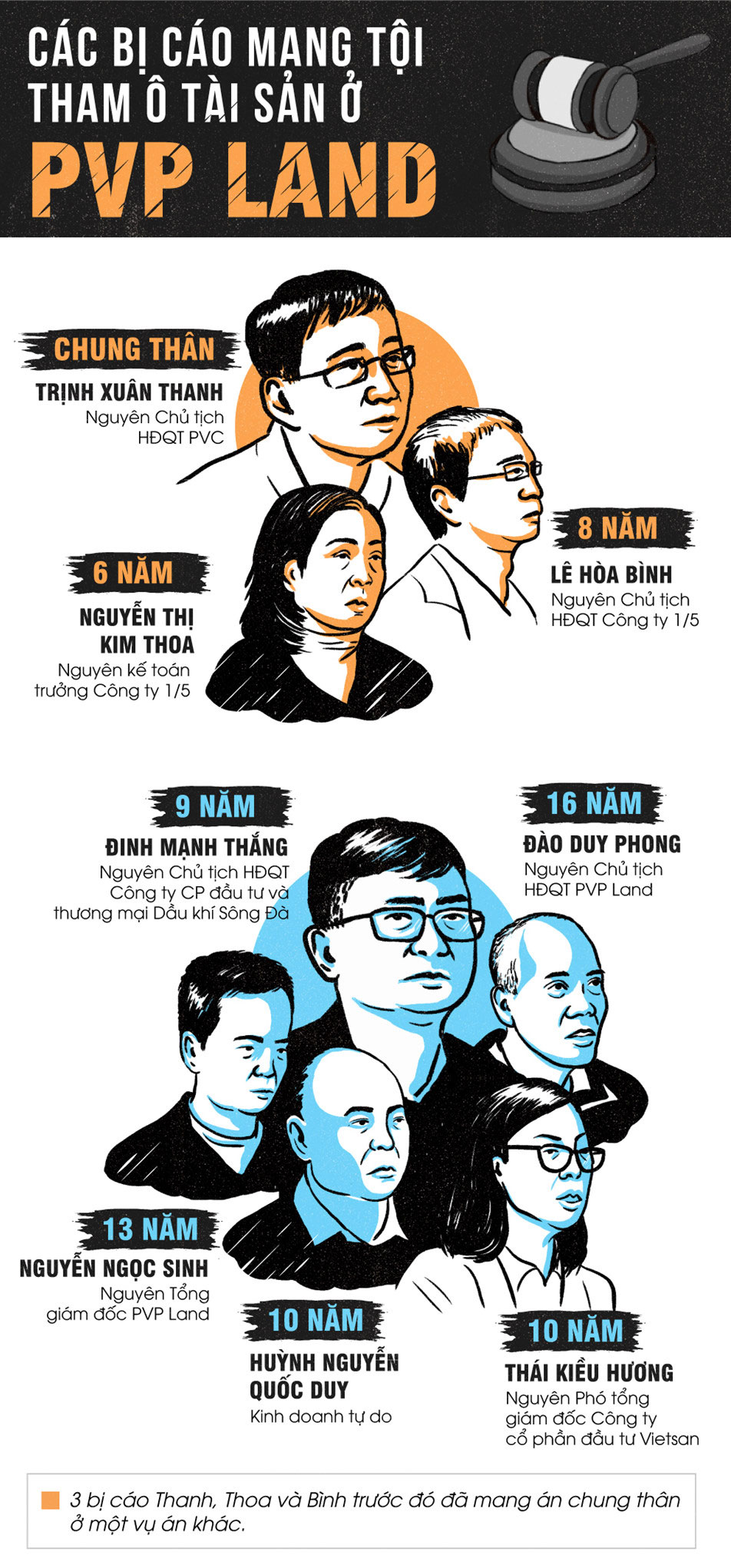 CÁC BỊ CÁO MANG TỘI THAM Ô TÀI SẢN Ở PVP LAND

CHUNG THÂN
TRỊNH XUÂN THANH
Nguyên Chủ tịch HĐQT PVC

8 NĂM
LÊ HÒA BÌNH
Nguyên Chủ tịch HĐQT Công ty 1/5

6 NĂM
NGUYỄN THỊ KIM THOA
Nguyên kế toán trưởng Công ty 1/5

9 NĂM
ĐINH MẠNH THẮNG
Nguyên Chủ tịch HĐQT Công ty CP đầu tư và thương mại Dầu khí Sông Đà

16 NĂM
ĐÀO DUY PHONG
Nguyên Chủ tịch HĐQT PVP Land

13 NĂM
NGUYỄN NGỌC SINH
Nguyên Tổng giám đốc PVP Land

10 NĂM
HUỲNH NGUYỄN QUỐC DUY
Kinh doanh tự do

10 NĂM
THÁI KIỀU HƯƠNG
Nguyên Phó tổng giám đốc Công ty cổ phần đầu tư Vietsan

3 bị cáo Thanh, Thoa và Bình trước đó đã mang án chung thân ở một vụ án khác.