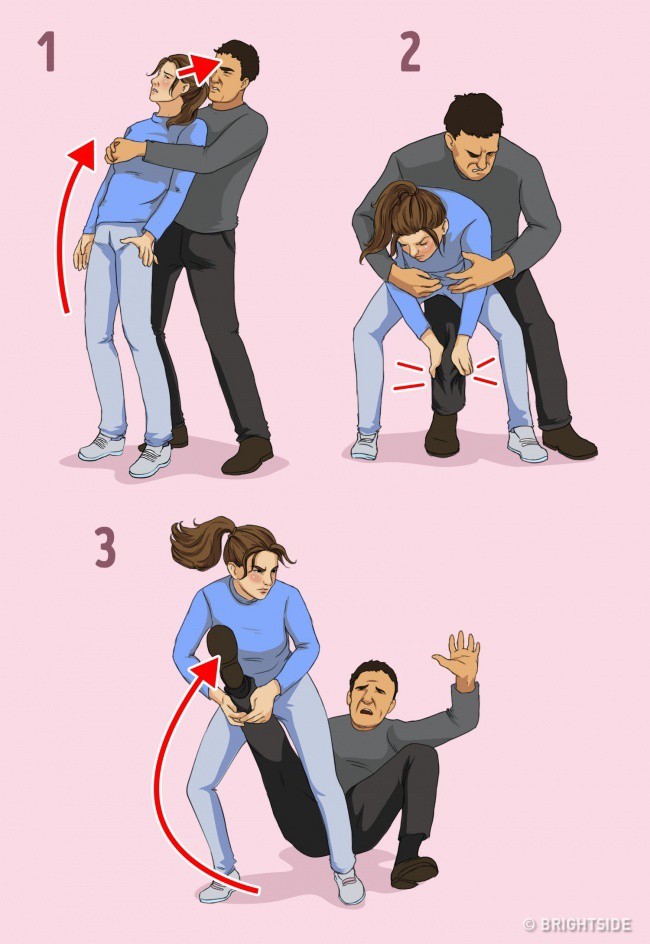 1

2

3

© BRIGHTSIDE