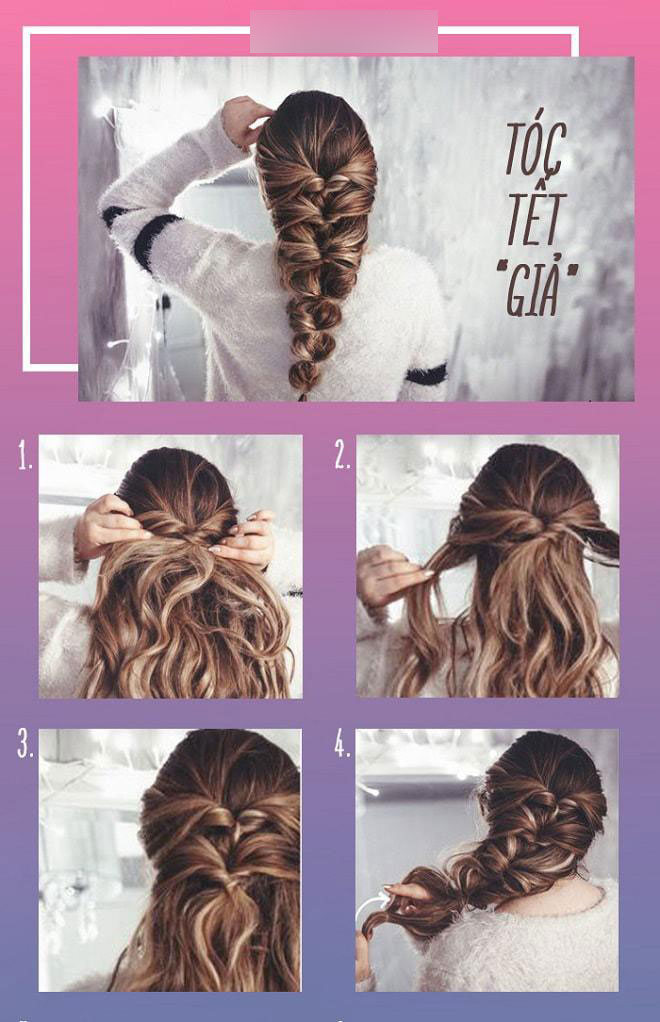 TÓC TẾT "GIẢ"

1.

2.

3.

4.