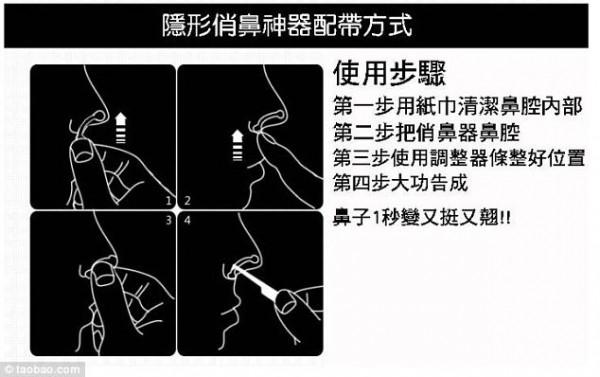 隱形俏鼻神器配帶方式

1

2

3

4

使用步驟

第一步用紙巾清潔鼻腔內部

第二步把俏鼻器鼻腔

第三步使用調整器條整好位置

第四步大功告成

鼻子1秒變又挺又翹!!

© taobao.com